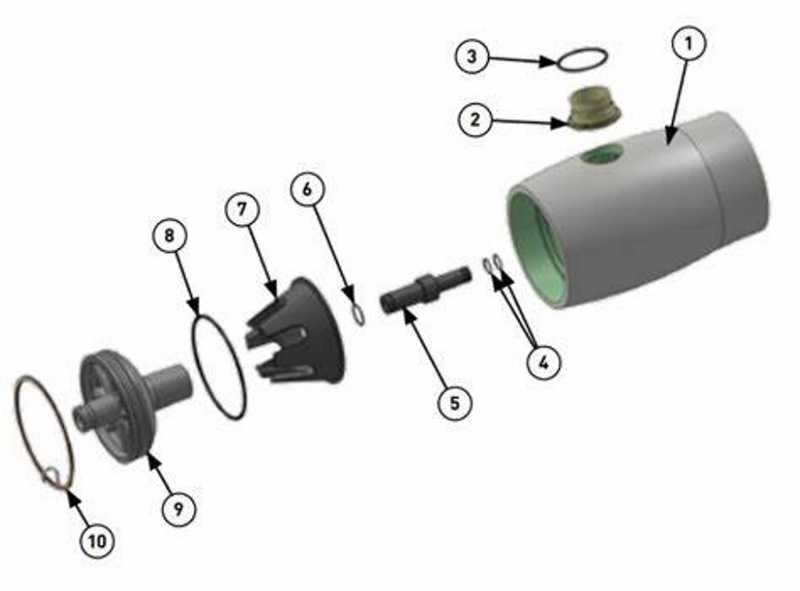 3
1
2
6
7
8
4
5
9
10